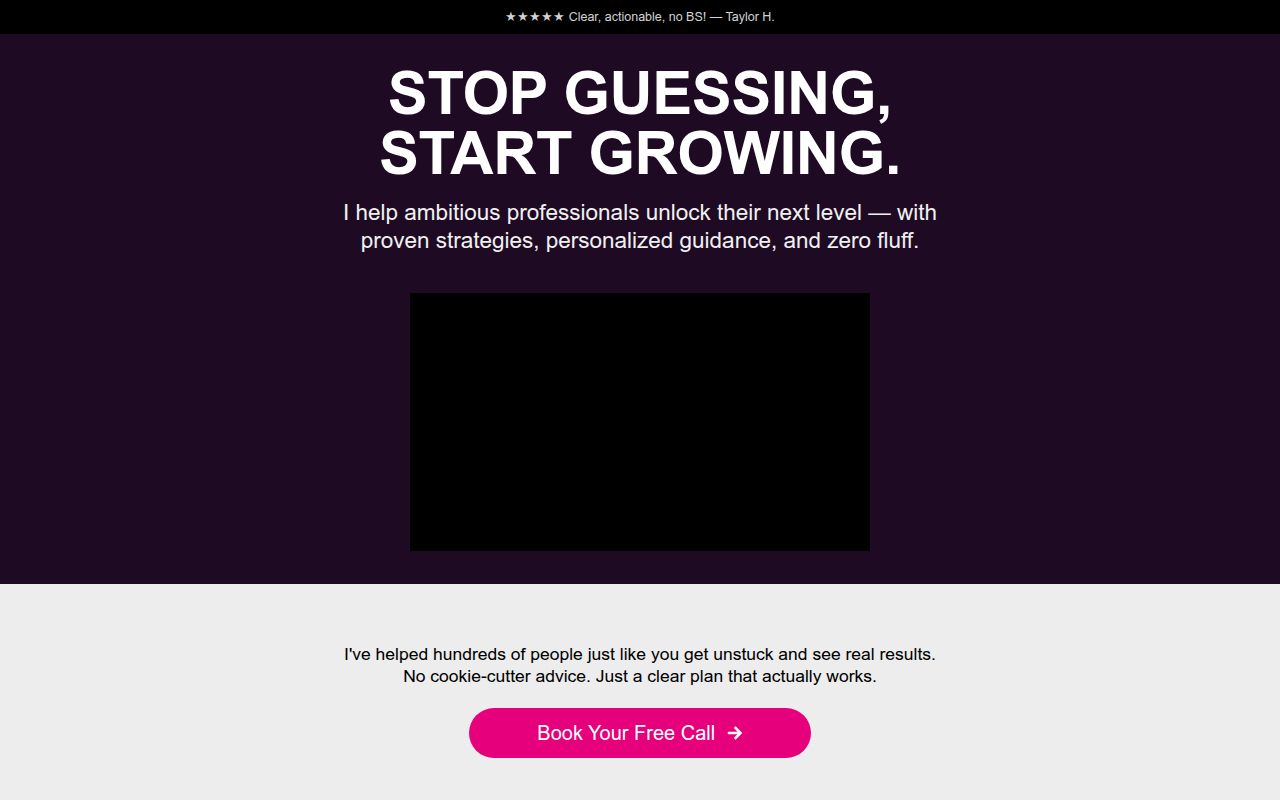 ★★★★★ Clear, actionable, no BS! — Taylor H.

STOP GUESSING, START GROWING.

I help ambitious professionals unlock their next level — with proven strategies, personalized guidance, and zero fluff.

I've helped hundreds of people just like you get unstuck and see real results. No cookie-cutter advice. Just a clear plan that actually works.

Book Your Free Call →